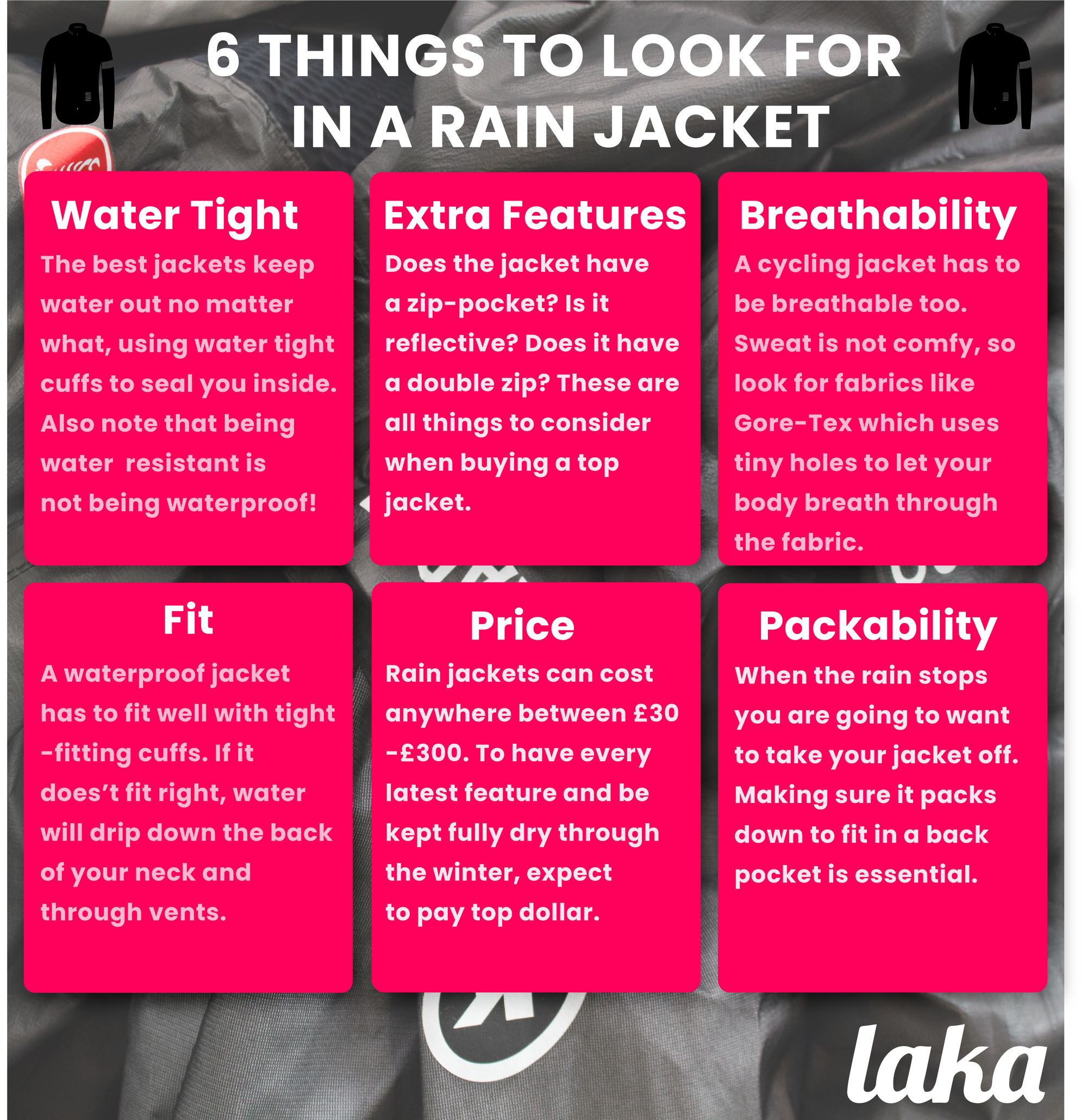 6 THINGS TO LOOK FOR IN A RAIN JACKET

Water Tight

The best jackets keep water out no matter what, using water tight cuffs to seal you inside. Also note that being water  resistant is not being waterproof!

Extra Features

Does the jacket have a zip-pocket? Is it reflective? Does it have a double zip? These are all things to consider when buying a top jacket.

Breathability

A cycling jacket has to be breathable too. Sweat is not comfy, so look for fabrics like Gore-Tex which uses tiny holes to let your body breath through the fabric.

Fit

A waterproof jacket has to fit well with tight -fitting cuffs. If it does't fit right, water will drip down the back of your neck and through vents.

Price

Rain jackets can cost anywhere between £30 -£300. To have every latest feature and be kept fully dry through the winter, expect to pay top dollar.

Packability

When the rain stops you are going to want to take your jacket off. Making sure it packs down to fit in a back pocket is essential.

laka